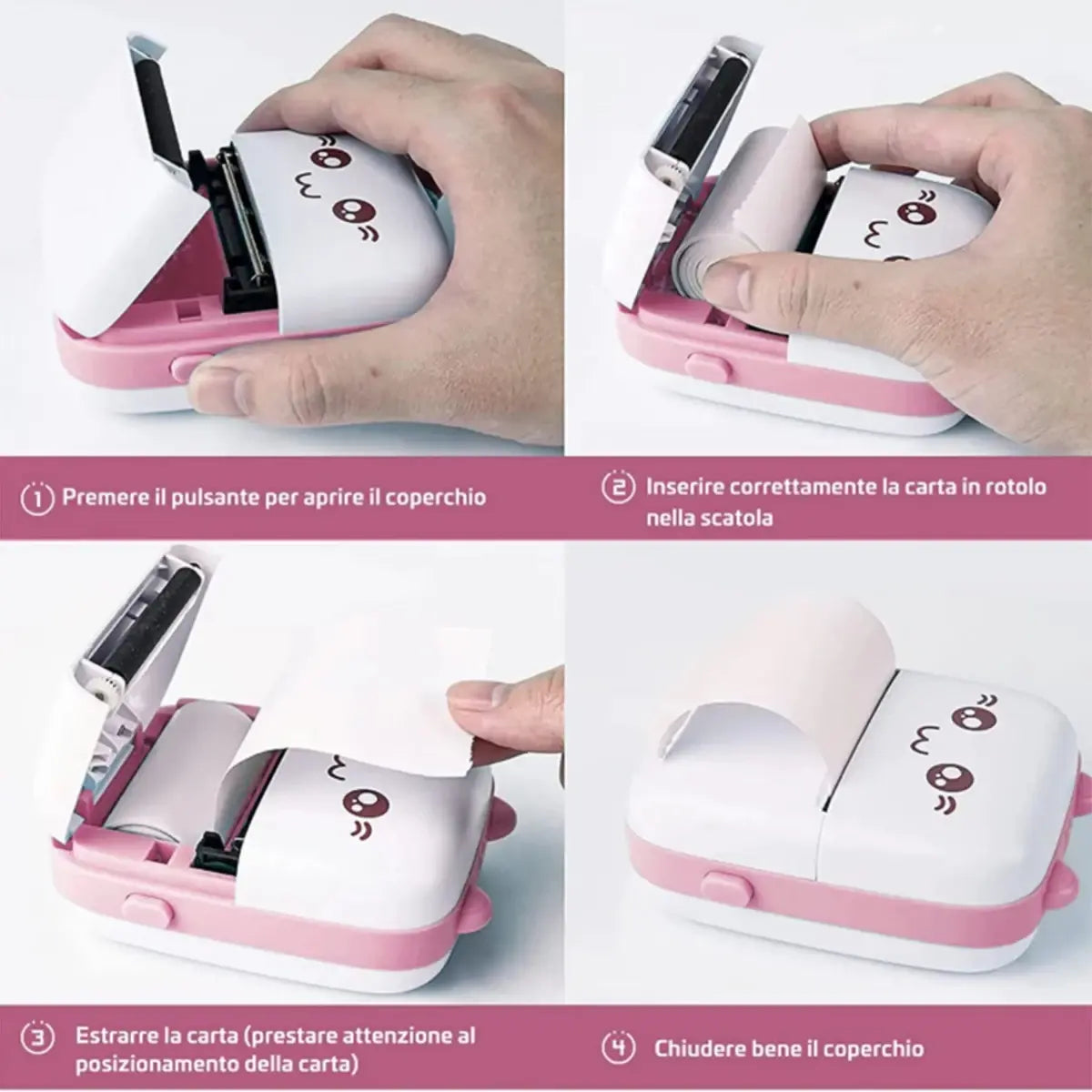 1 Premere il pulsante per aprire il coperchio

2 Inserire correttamente la carta in rotolo nella scatola

3 Estrarre la carta (prestare attenzione al posizionamento della carta)

4 Chiudere bene il coperchio